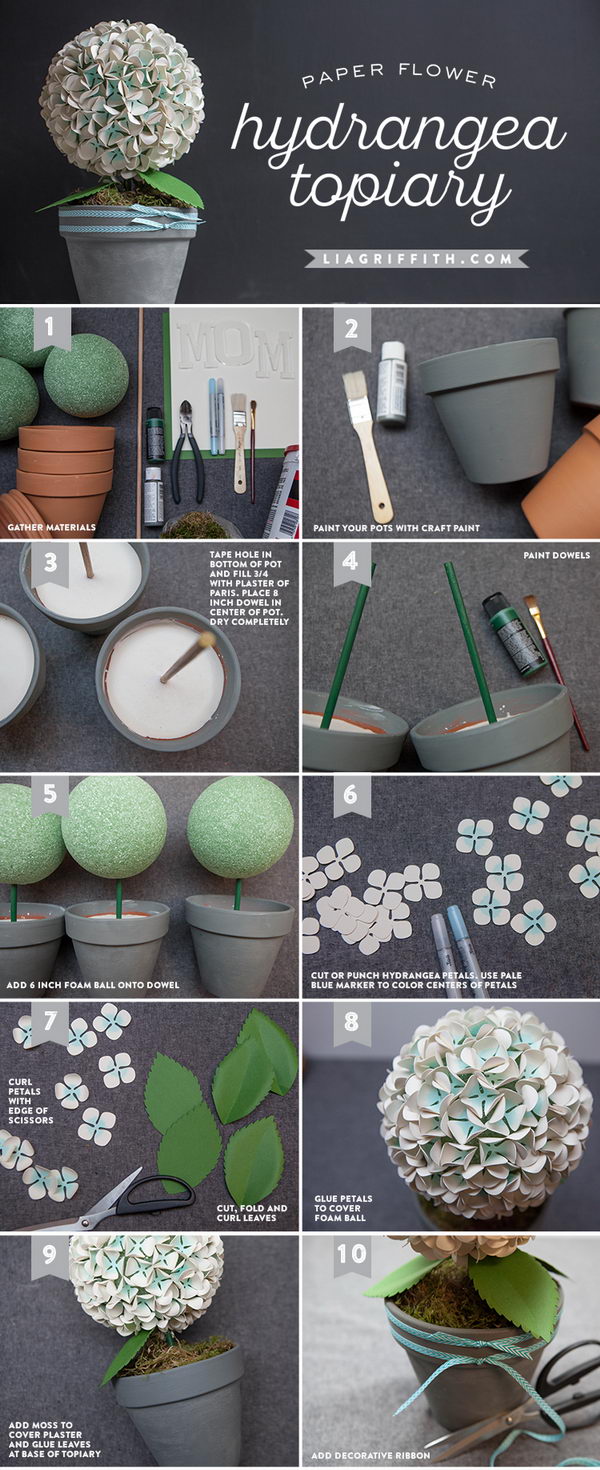 PAPER FLOWER
hydrangea topiary
LIAGRIFFITH.COM

1
MOM
GATHER MATERIALS

2
PAINT YOUR POTS WITH CRAFT PAINT

3
TAPE HOLE IN BOTTOM OF POT AND FILL 3/4 WITH PLASTER OF PARIS. PLACE 8 INCH DOWEL IN CENTER OF POT. DRY COMPLETELY

4
PAINT DOWELS

5
ADD 6 INCH FOAM BALL ONTO DOWEL

6
CUT OR PUNCH HYDRANGEA PETALS. USE PALE BLUE MARKER TO COLOR CENTERS OF PETALS

7
CURL PETALS WITH EDGE OF SCISSORS
CUT, FOLD AND CURL LEAVES

8
GLUE PETALS TO COVER FOAM BALL

9
ADD MOSS TO COVER PLASTER AND GLUE LEAVES AT BASE OF TOPIARY

10
ADD DECORATIVE RIBBON