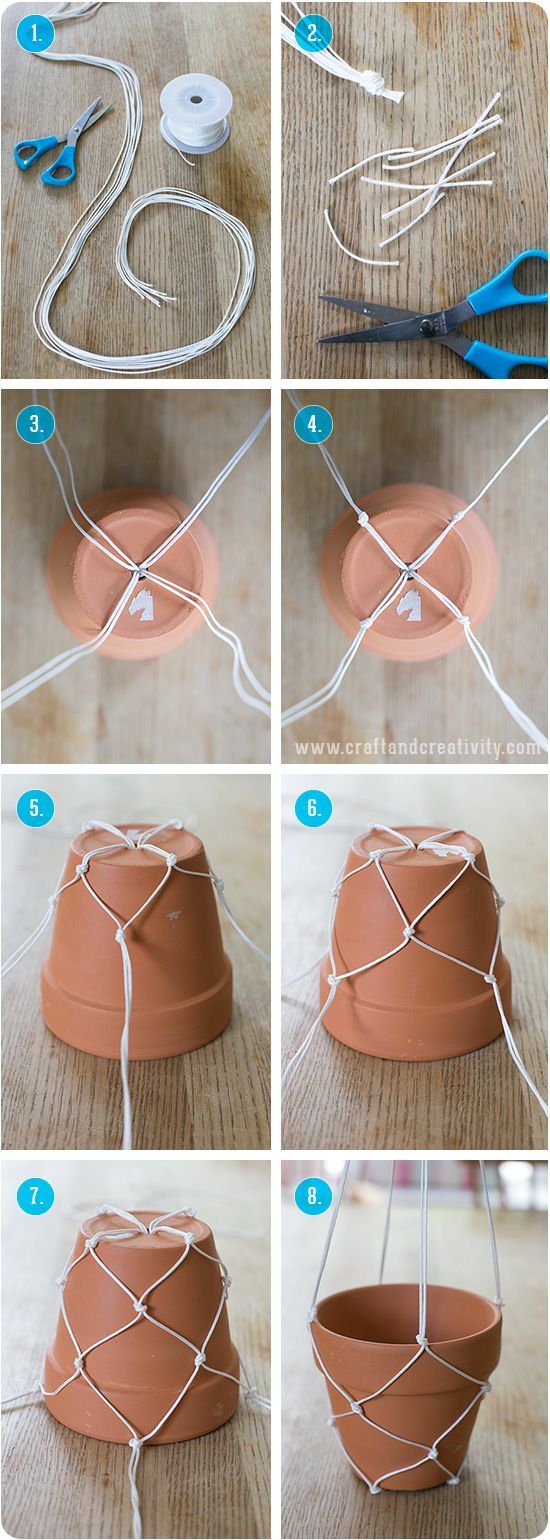 1.

2.

3.

4.

www.craftandcreativity.com

5.

6.

7.

8.