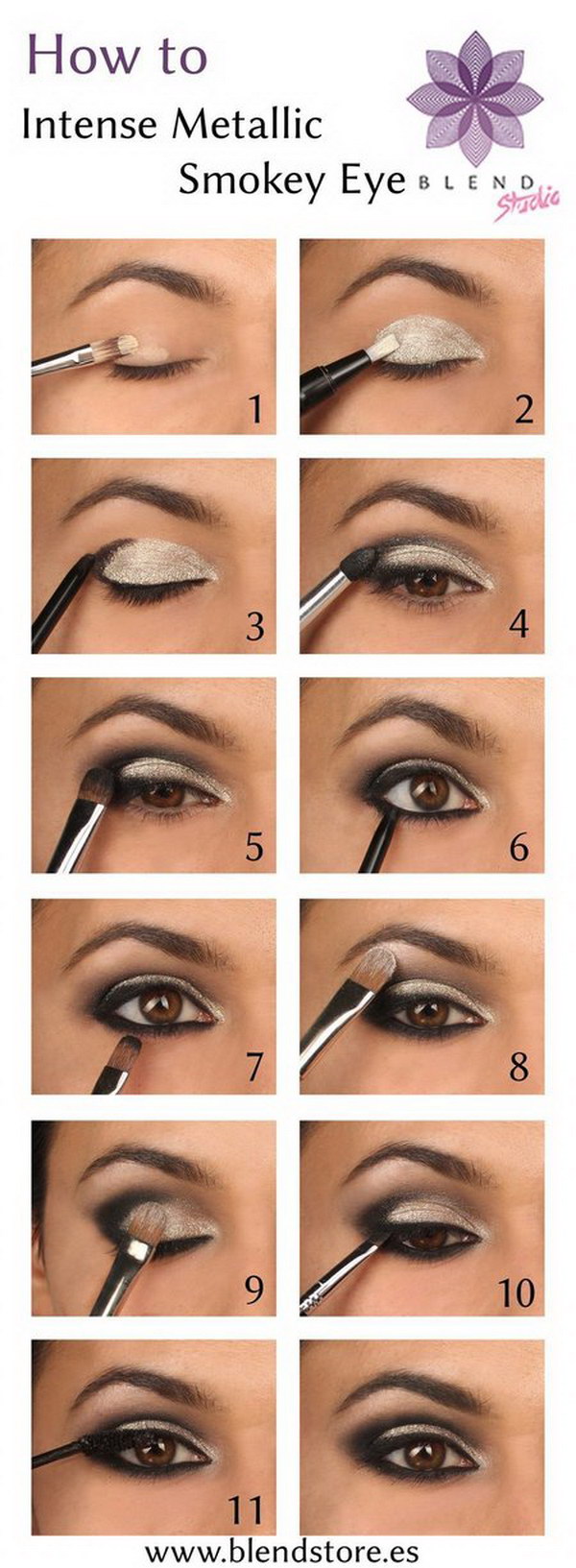 How to
Intense Metallic
Smokey Eye

BLEND
Studio

1
2
3
4
5
6
7
8
9
10
11

www.blendstore.es